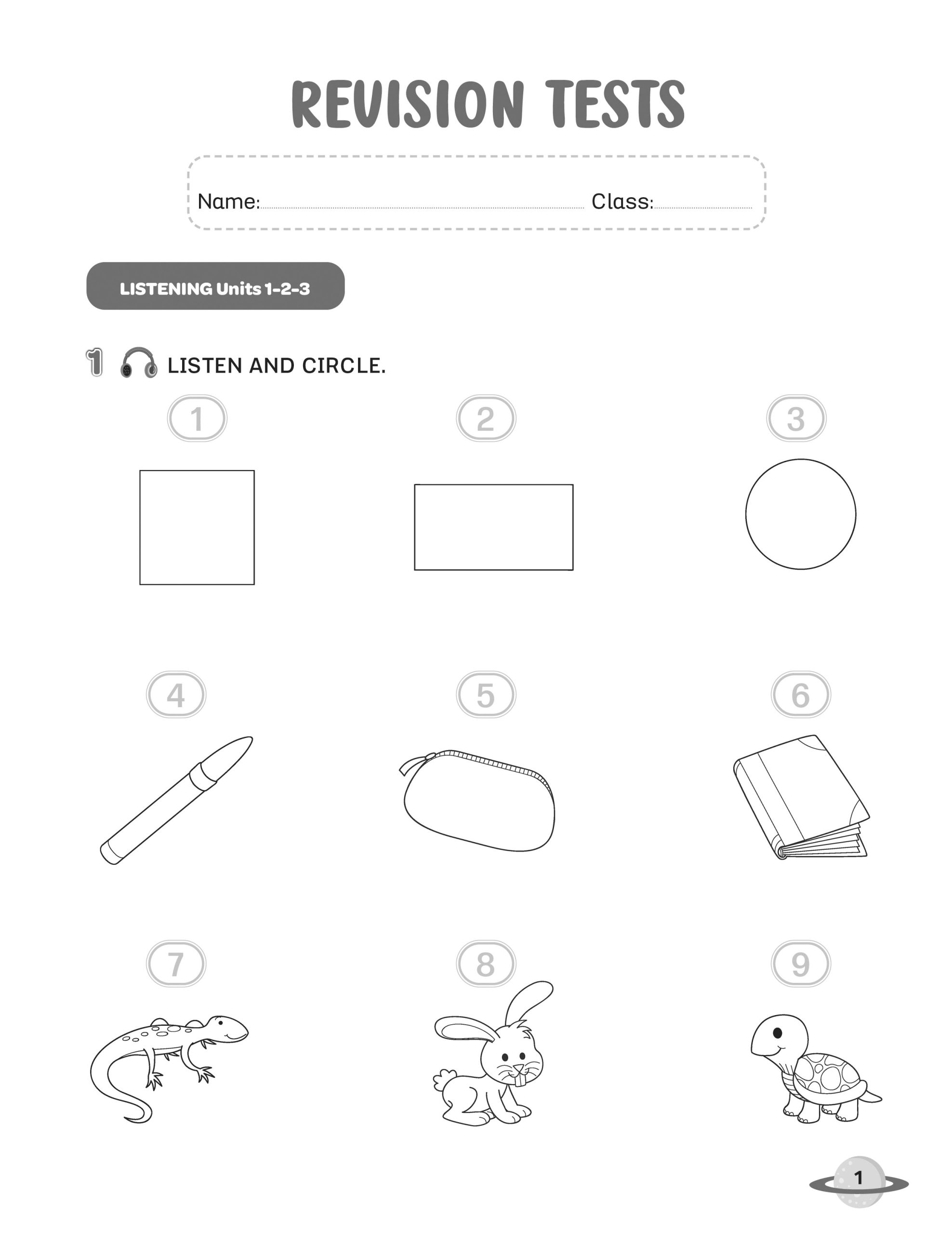 REVISION TESTS

Name: Class:

LISTENING Units 1-2-3

1 LISTEN AND CIRCLE.

1

2

3

4

5

6

7

8

9

1