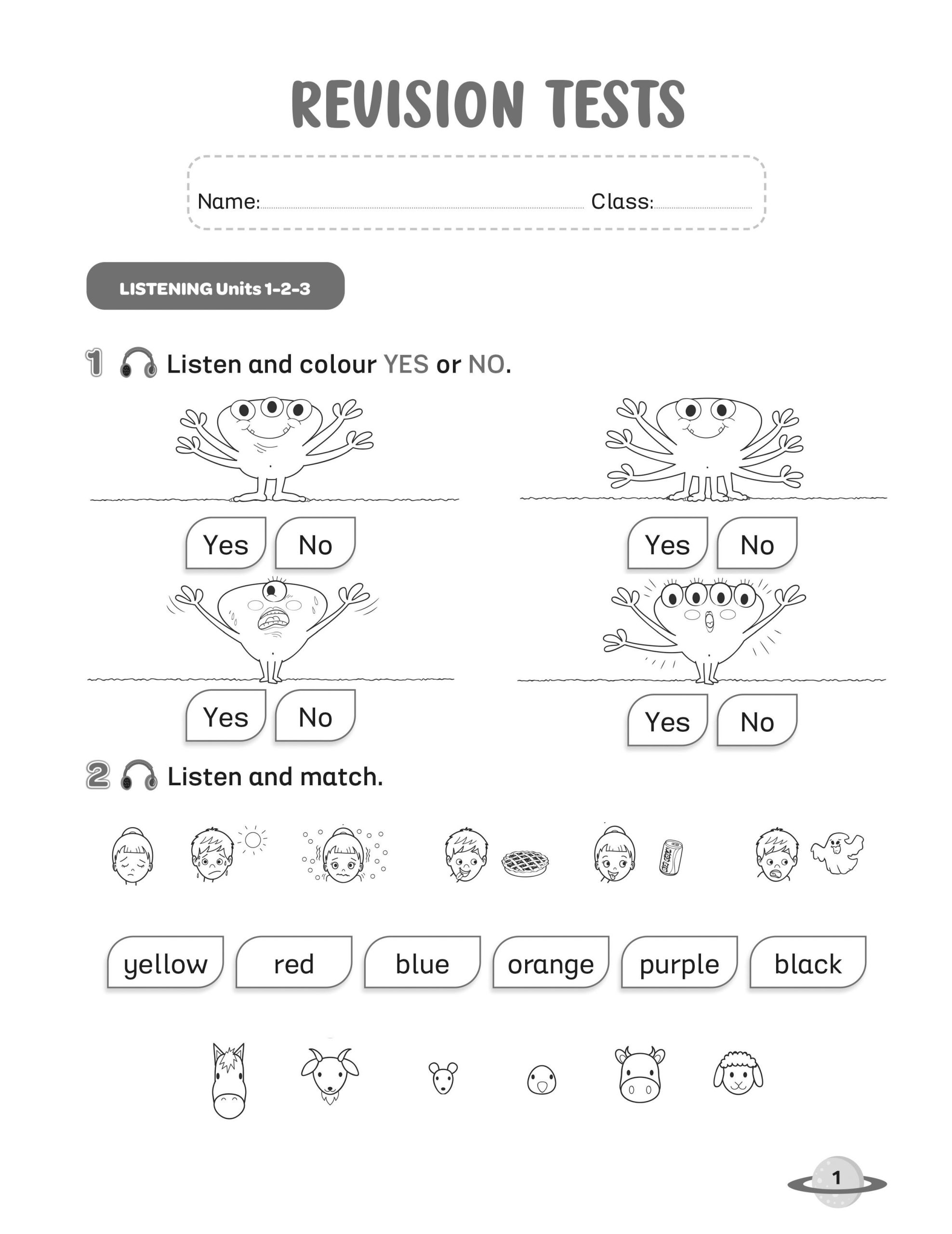 REVISION TESTS

Name: Class:

LISTENING Units 1-2-3

1 Listen and colour YES or NO.

Yes No

Yes No

Yes No

Yes No

2 Listen and match.

yellow red blue orange purple black

1