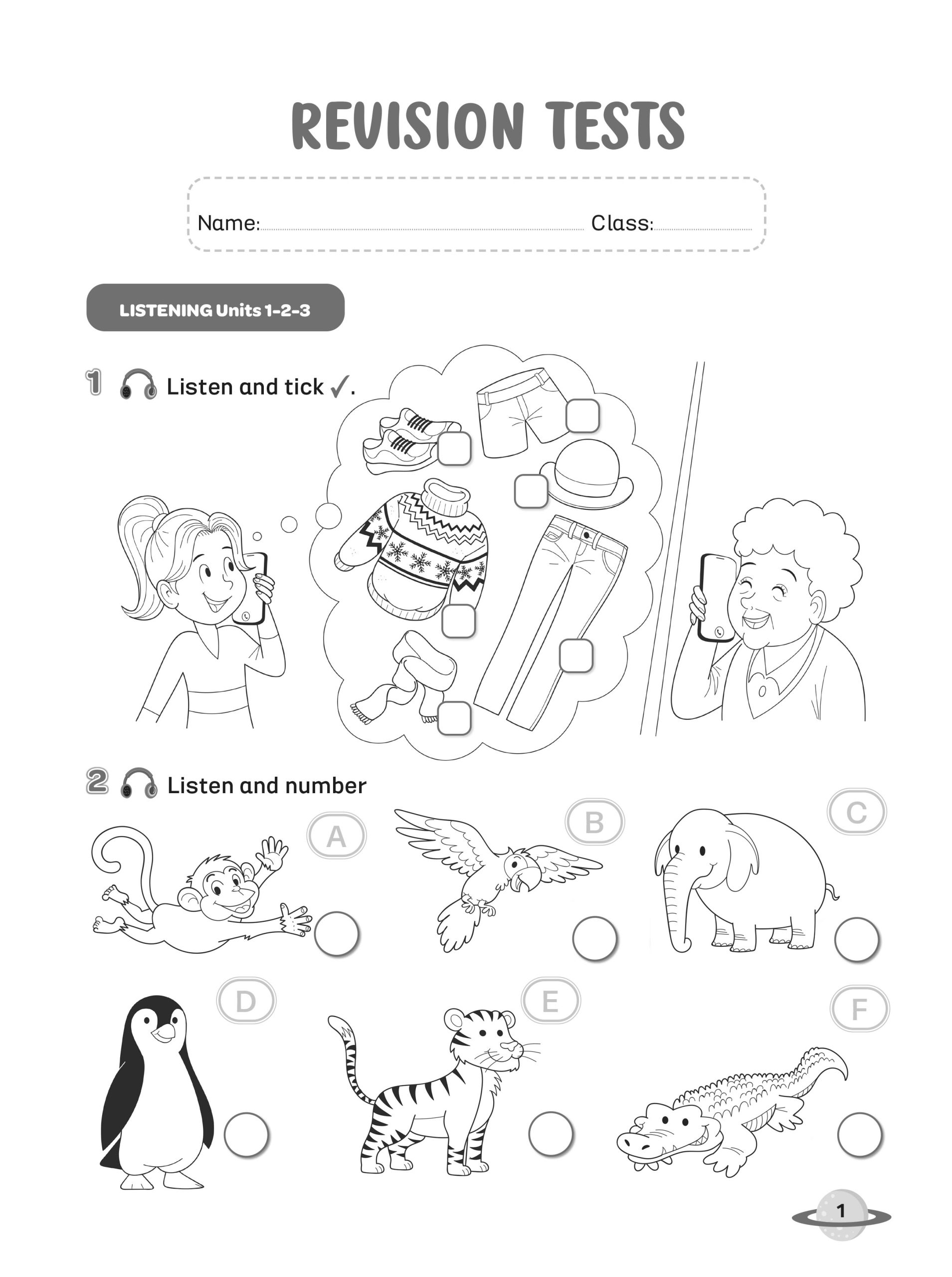 REVISION TESTS

Name: Class:

LISTENING Units 1-2-3

1 Listen and tick ✓.

2 Listen and number

A

B

C

D

E

F

1