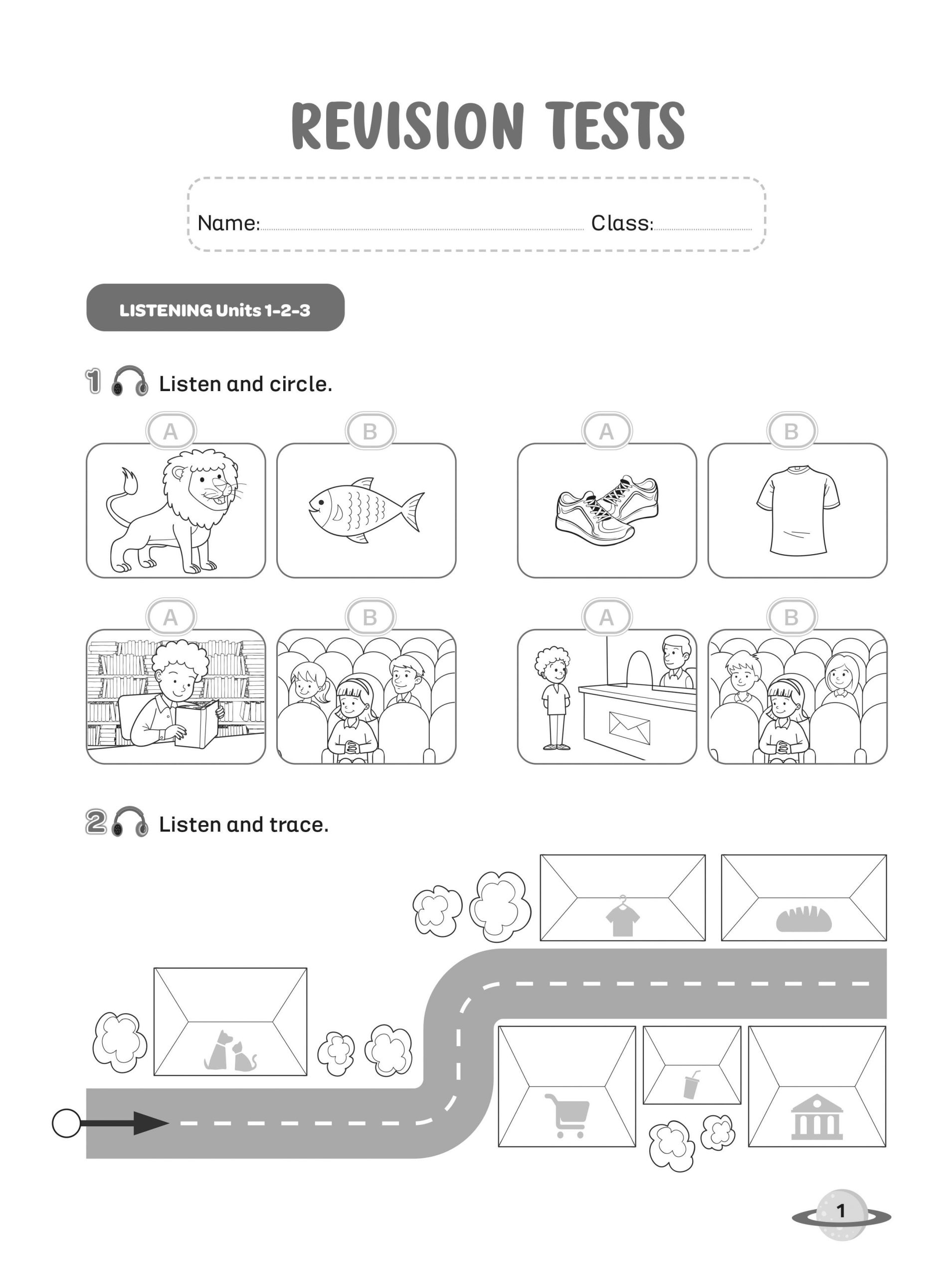 REVISION TESTS

Name: Class:

LISTENING Units 1-2-3

1 Listen and circle.

A B A B

A B A B

2 Listen and trace.

1